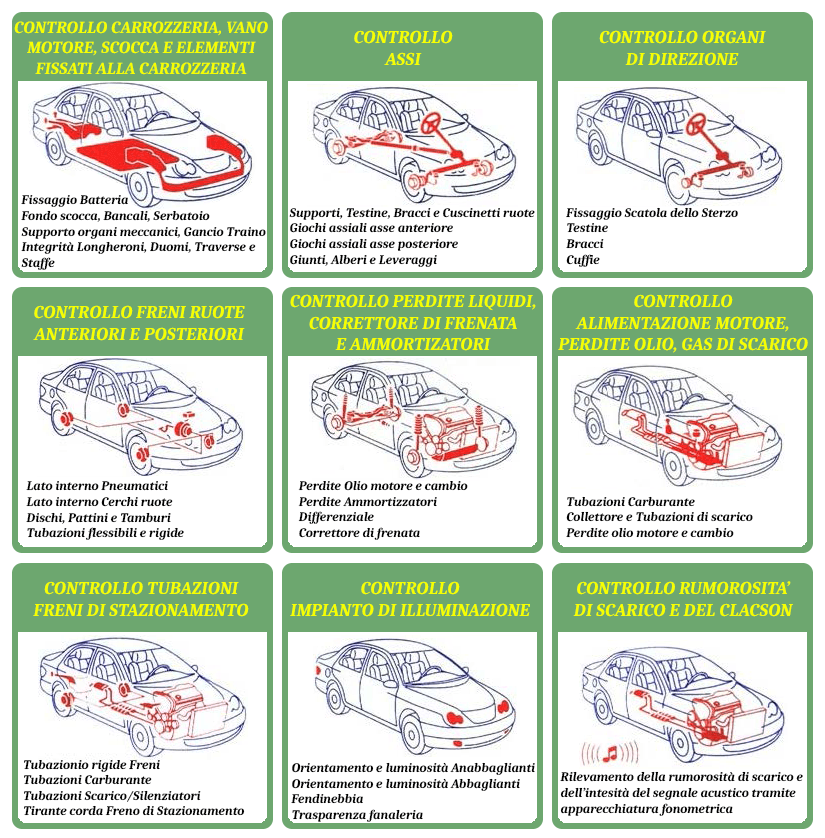 CONTROLLO CARROZZERIA, VANO MOTORE, SCOCCA E ELEMENTI FISSATI ALLA CARROZZERIA

Fissaggio Batteria
Fondo scocca, Bancali, Serbatoio
Supporto organi meccanici, Gancio Traino
Integrità Longheroni, Duomi, Traverse e Staffe

CONTROLLO ASSI

Supporti, Testine, Bracci e Cuscinetti ruote
Giochi assiali asse anteriore
Giochi assiali asse posteriore
Giunti, Alberi e Leveraggi

CONTROLLO ORGANI DI DIREZIONE

Fissaggio Scatola dello Sterzo
Testine
Bracci
Cuffie

CONTROLLO FRENI RUOTE ANTERIORI E POSTERIORI

Lato interno Pneumatici
Lato interno Cerchi ruote
Dischi, Pattini e Tamburi
Tubazioni flessibili e rigide

CONTROLLO PERDITE LIQUIDI, CORRETTORE DI FRENATA E AMMORTIZATORI

Perdite Olio motore e cambio
Perdite Ammortizzatori
Differenziale
Correttore di frenata

CONTROLLO ALIMENTAZIONE MOTORE, PERDITE OLIO, GAS DI SCARICO

Tubazioni Carburante
Collettore e Tubazioni di scarico
Perdite olio motore e cambio

CONTROLLO TUBAZIONI FRENI DI STAZIONAMENTO

Tubazionio rigide Freni
Tubazioni Carburante
Tubazioni Scarico/Silenziatori
Tirante corda Freno di Stazionamento

CONTROLLO IMPIANTO DI ILLUMINAZIONE

Orientamento e luminosità Anabbaglianti
Orientamento e luminosità Abbaglianti
Fendinebbia
Trasparenza fanaleria

CONTROLLO RUMOROSITA' DI SCARICO E DEL CLACSON

Rilevamento della rumorosità di scarico e dell'intesità del segnale acustico tramite apparecchiatura fonometrica