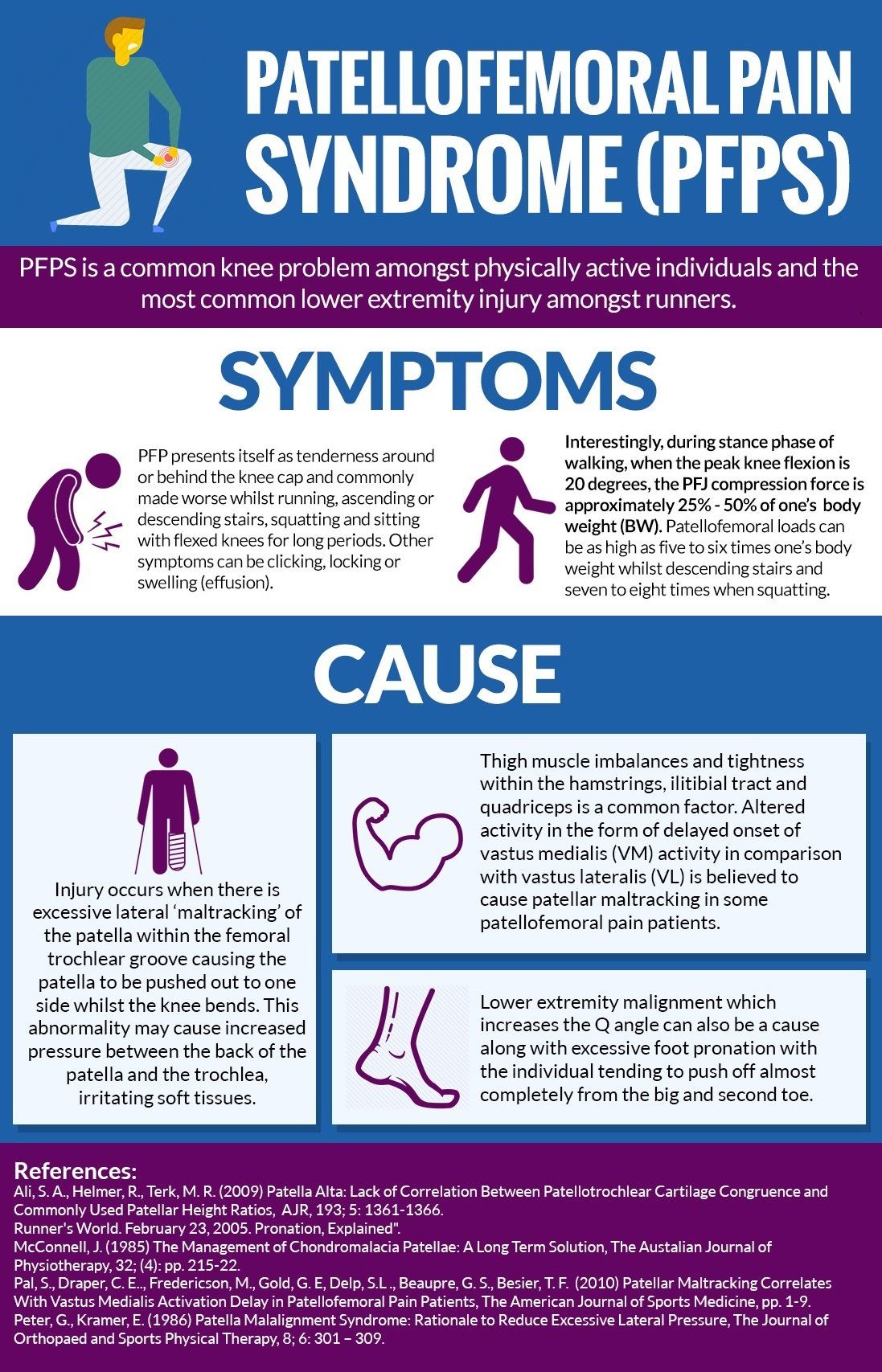 PATELLOFEMORAL PAIN SYNDROME (PFPS)

PFPS is a common knee problem amongst physically active individuals and the most common lower extremity injury amongst runners.

SYMPTOMS

PFP presents itself as tenderness around or behind the knee cap and commonly made worse whilst running, ascending or descending stairs, squatting and sitting with flexed knees for long periods. Other symptoms can be clicking, locking or swelling (effusion).

Interestingly, during stance phase of walking, when the peak knee flexion is 20 degrees, the PFJ compression force is approximately 25% - 50% of one's body weight (BW). Patellofemoral loads can be as high as five to six times one's body weight whilst descending stairs and seven to eight times when squatting.

CAUSE

Injury occurs when there is excessive lateral 'maltracking' of the patella within the femoral trochlear groove causing the patella to be pushed out to one side whilst the knee bends. This abnormality may cause increased pressure between the back of the patella and the trochlea, irritating soft tissues.

Thigh muscle imbalances and tightness within the hamstrings, ilitibial tract and quadriceps is a common factor. Altered activity in the form of delayed onset of vastus medialis (VM) activity in comparison with vastus lateralis (VL) is believed to cause patellar maltracking in some patellofemoral pain patients.

Lower extremity malignment which increases the Q angle can also be a cause along with excessive foot pronation with the individual tending to push off almost completely from the big and second toe.

References:
Ali, S. A., Helmer, R., Terk, M. R. (2009) Patella Alta: Lack of Correlation Between Patellotrochlear Cartilage Congruence and Commonly Used Patellar Height Ratios, AJR, 193; 5: 1361-1366.
Runner's World. February 23, 2005. Pronation, Explained".
McConnell, J. (1985) The Management of Chondromalacia Patellae: A Long Term Solution, The Austalian Journal of Physiotherapy, 32; (4): pp. 215-22.
Pal, S., Draper, C. E.., Fredericson, M., Gold, G. E, Delp, S.L ., Beaupre, G. S., Besier, T. F. (2010) Patellar Maltracking Correlates With Vastus Medialis Activation Delay in Patellofemoral Pain Patients, The American Journal of Sports Medicine, pp. 1-9.
Peter, G., Kramer, E. (1986) Patella Malalignment Syndrome: Rationale to Reduce Excessive Lateral Pressure, The Journal of Orthopaed and Sports Physical Therapy, 8; 6: 301 – 309.