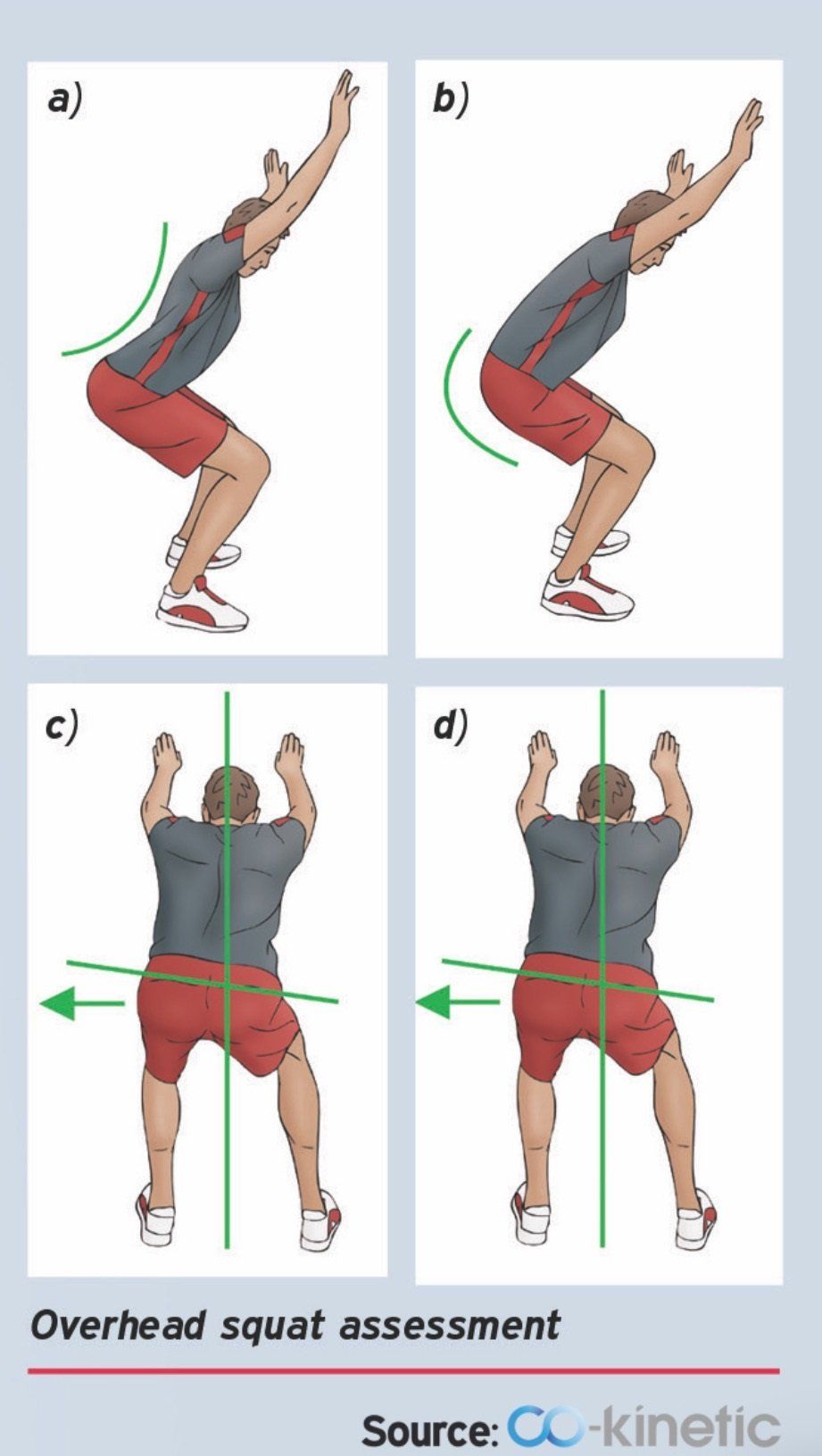 a)

b)

c)

d)

Overhead squat assessment

Source: CO-kinetic