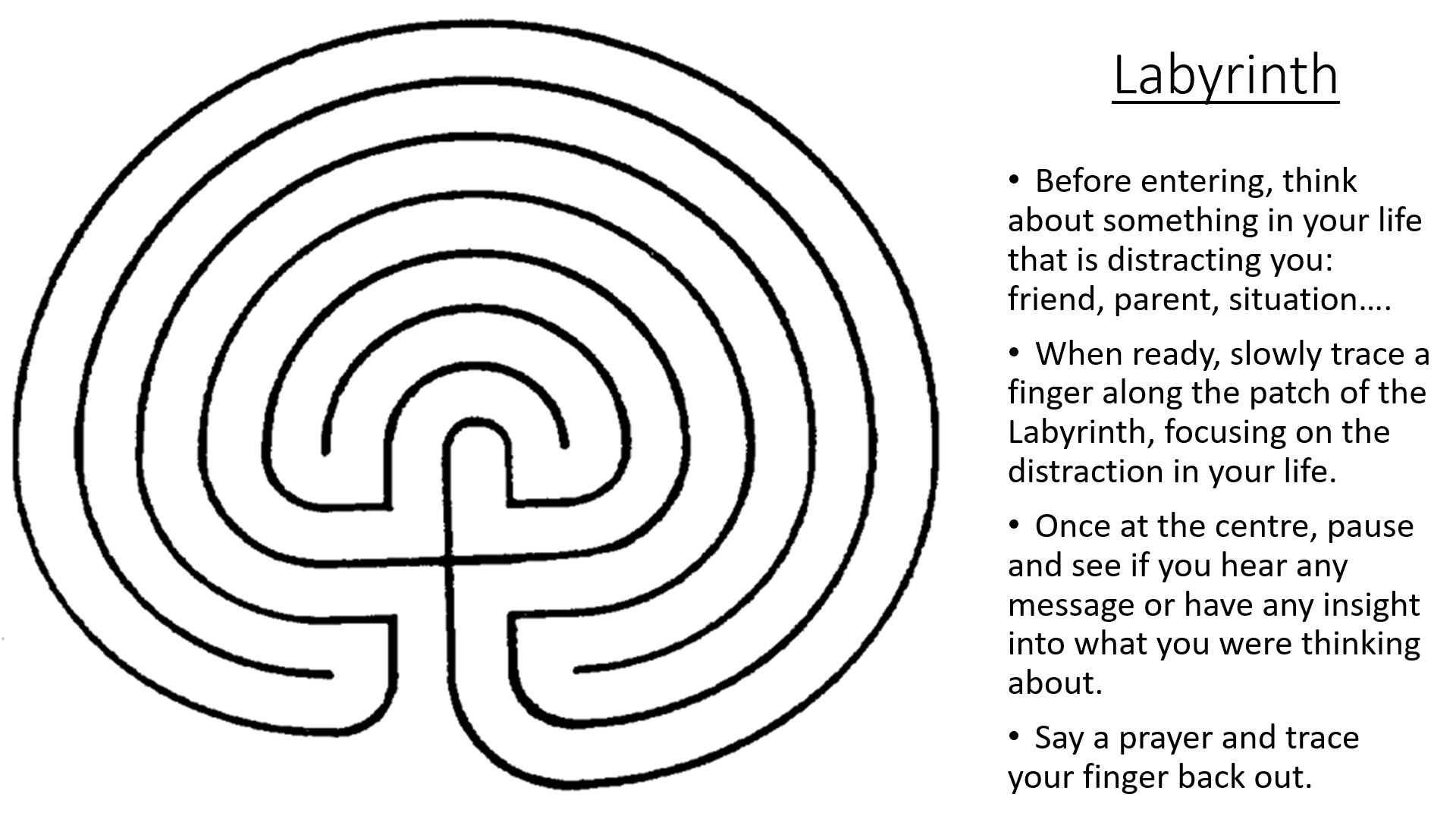 Labyrinth

• Before entering, think about something in your life that is distracting you: friend, parent, situation….

• When ready, slowly trace a finger along the patch of the Labyrinth, focusing on the distraction in your life.

• Once at the centre, pause and see if you hear any message or have any insight into what you were thinking about.

• Say a prayer and trace your finger back out.