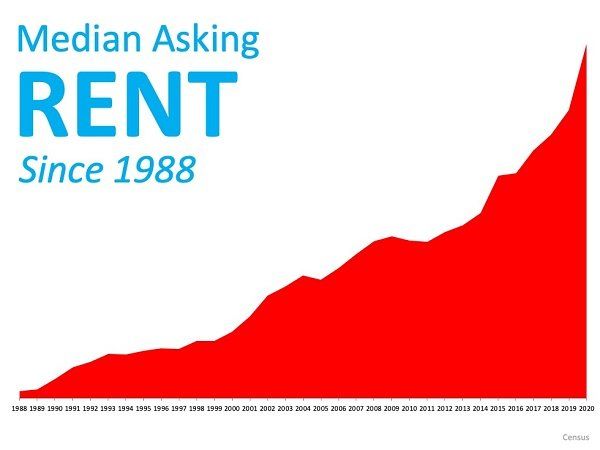 Median Asking
RENT
Since 1988

1988 1989 1990 1991 1992 1993 1994 1995 1996 1997 1998 1999 2000 2001 2002 2003 2004 2005 2006 2007 2008 2009 2010 2011 2012 2013 2014 2015 2016 2017 2018 2019 2020

Census