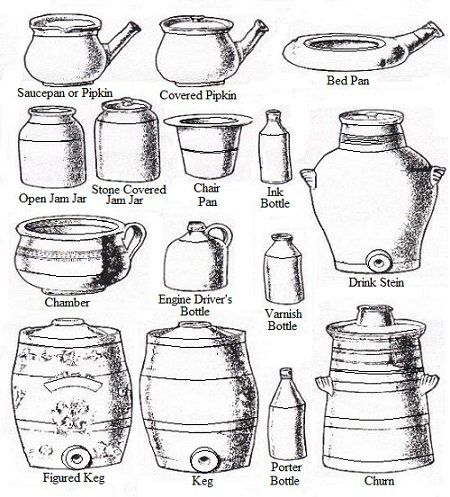 Saucepan or Pipkin

Covered Pipkin

Bed Pan

Open Jam Jar

Stone Covered Jam Jar

Chair Pan

Ink Bottle

Drink Stein

Chamber

Engine Driver's Bottle

Varnish Bottle

Figured Keg

Keg

Porter Bottle

Churn