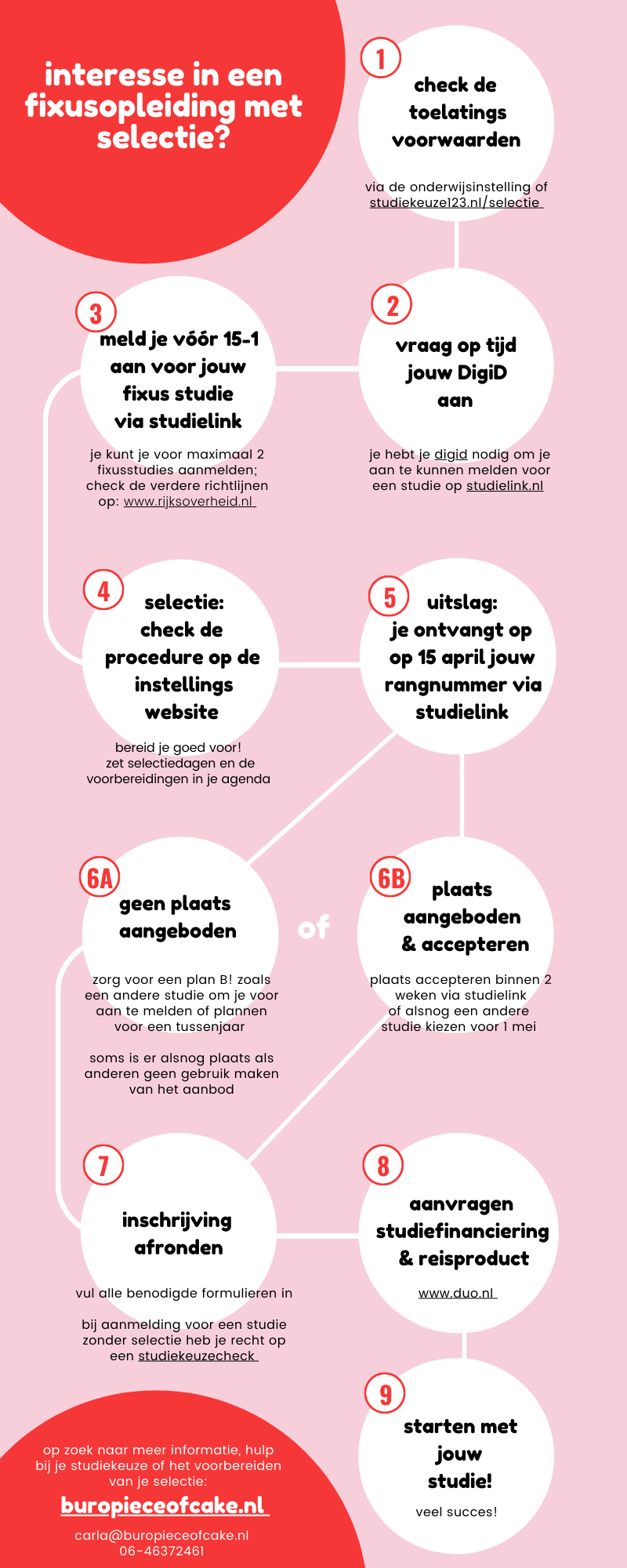 interesse in een fixusopleiding met selectie?

1
check de toelatings voorwaarden

via de onderwijsinstelling of studiekeuze123.nl/selectie

2
vraag op tijd jouw DigiD aan

je hebt je digid nodig om je aan te kunnen melden voor een studie op studielink.nl

3
meld je vóór 15-1 aan voor jouw fixus studie via studielink

je kunt je voor maximaal 2 fixusstudies aanmelden; check de verdere richtlijnen op: www.rijksoverheid.nl

4
selectie: check de procedure op de instellings website

bereid je goed voor! zet selectiedagen en de voorbereidingen in je agenda

5
uitslag: je ontvangt op op 15 april jouw rangnummer via studielink

6A
geen plaats aangeboden

zorg voor een plan B! zoals een andere studie om je voor aan te melden of plannen voor een tussenjaar

soms is er alsnog plaats als anderen geen gebruik maken van het aanbod

of

6B
plaats aangeboden & accepteren

plaats accepteren binnen 2 weken via studielink of alsnog een andere studie kiezen voor 1 mei

7
inschrijving afronden

vul alle benodigde formulieren in

bij aanmelding voor een studie zonder selectie heb je recht op een studiekeuzecheck

8
aanvragen studiefinanciering & reisproduct

www.duo.nl

9
starten met jouw studie!

veel succes!

op zoek naar meer informatie, hulp bij je studiekeuze of het voorbereiden van je selectie:

buropieceofcake.nl

carla@buropieceofcake.nl
06-46372461