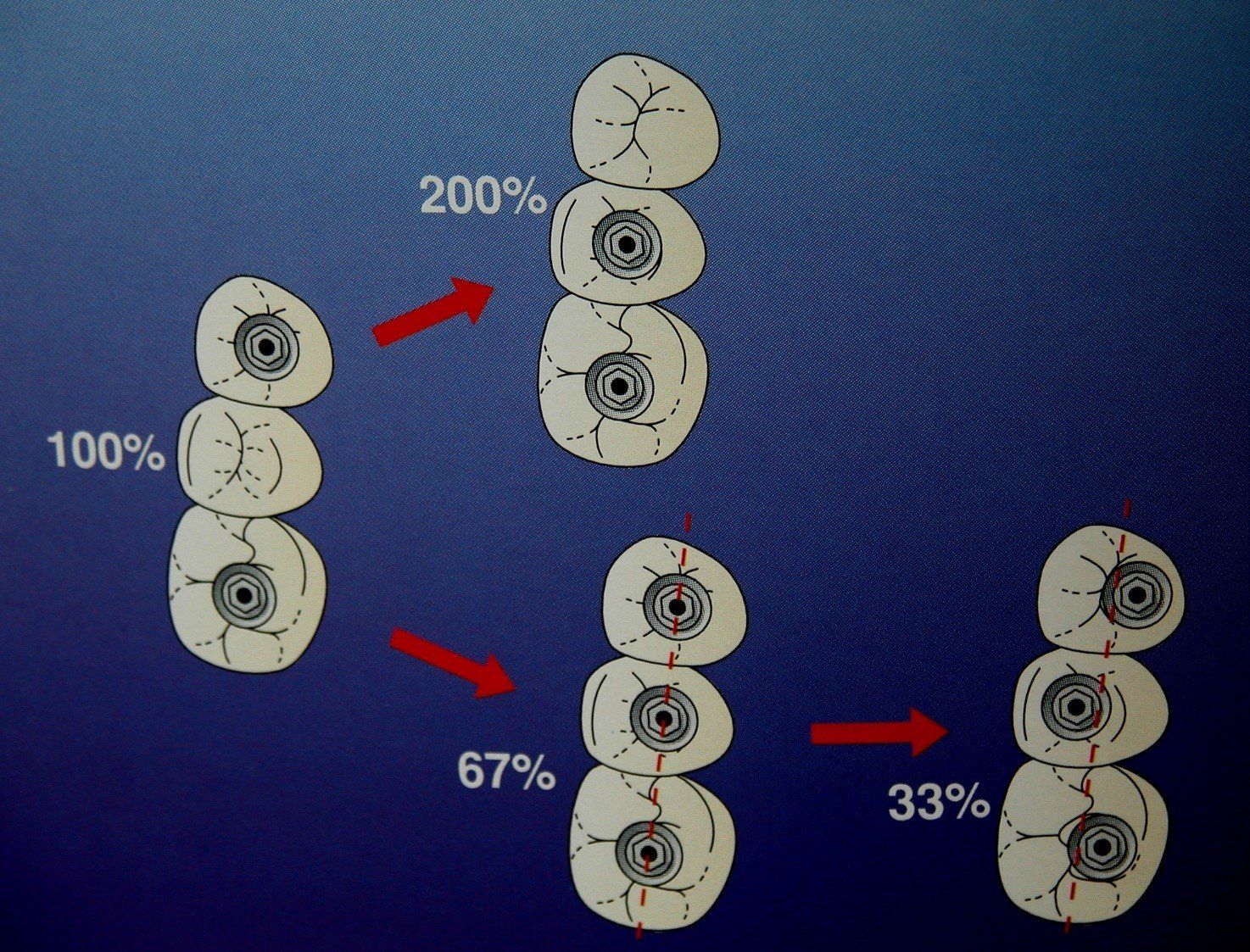 200%

100%

67%

33%