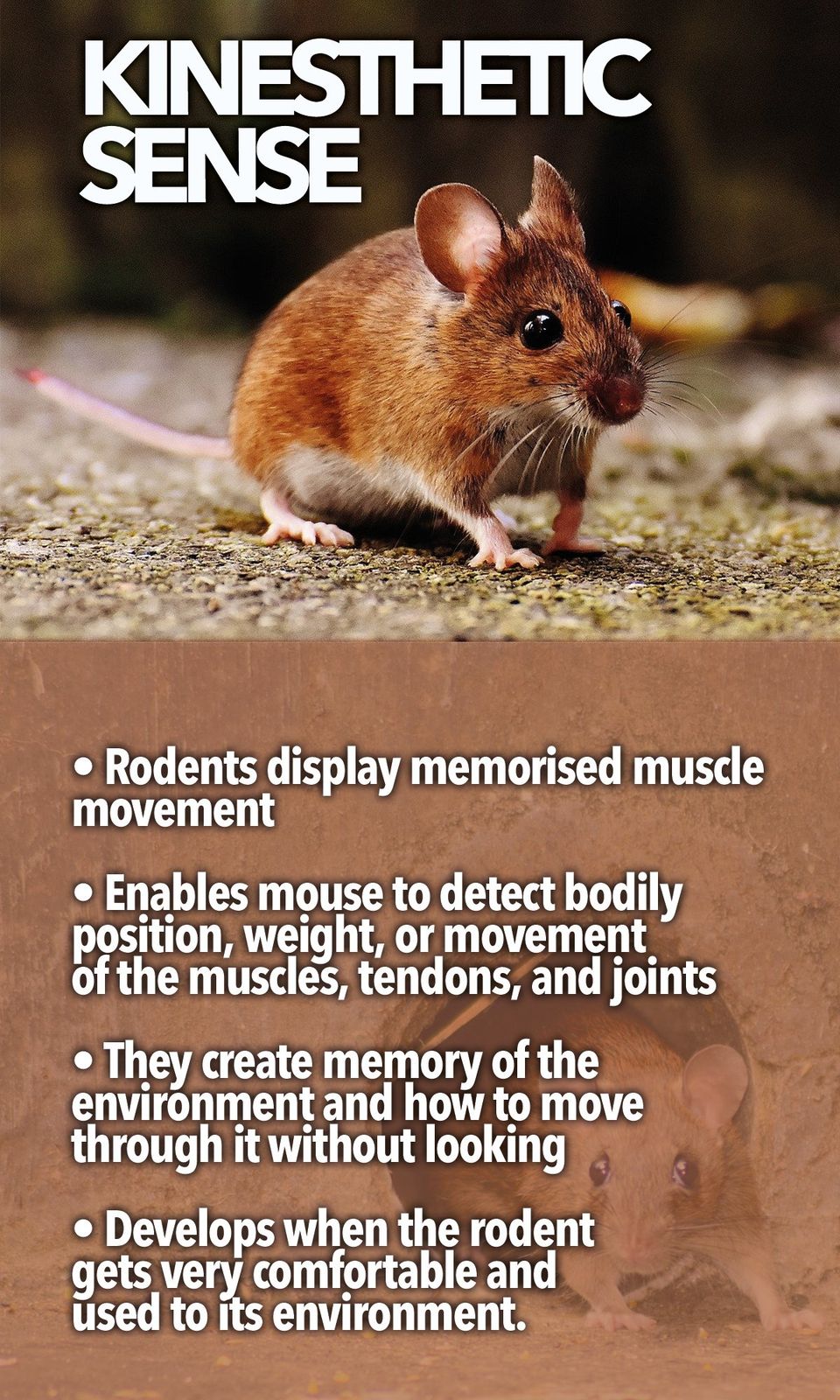 KINESTHETIC SENSE

• Rodents display memorised muscle movement

• Enables mouse to detect bodily position, weight, or movement of the muscles, tendons, and joints

• They create memory of the environment and how to move through it without looking

• Develops when the rodent gets very comfortable and used to its environment.