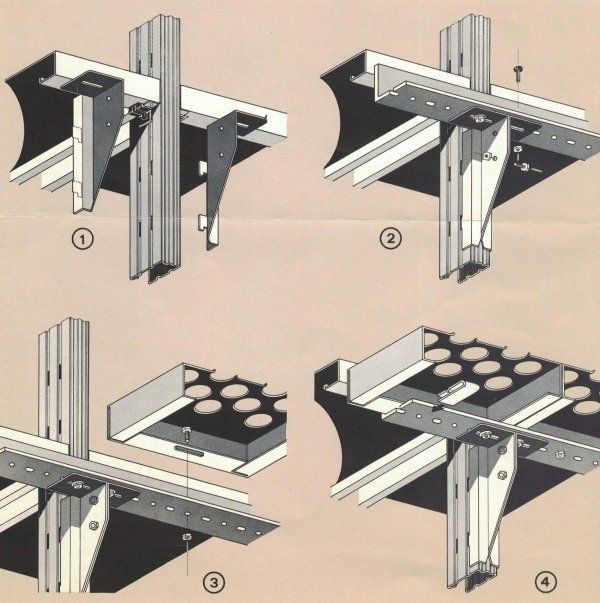 1

2

3

4