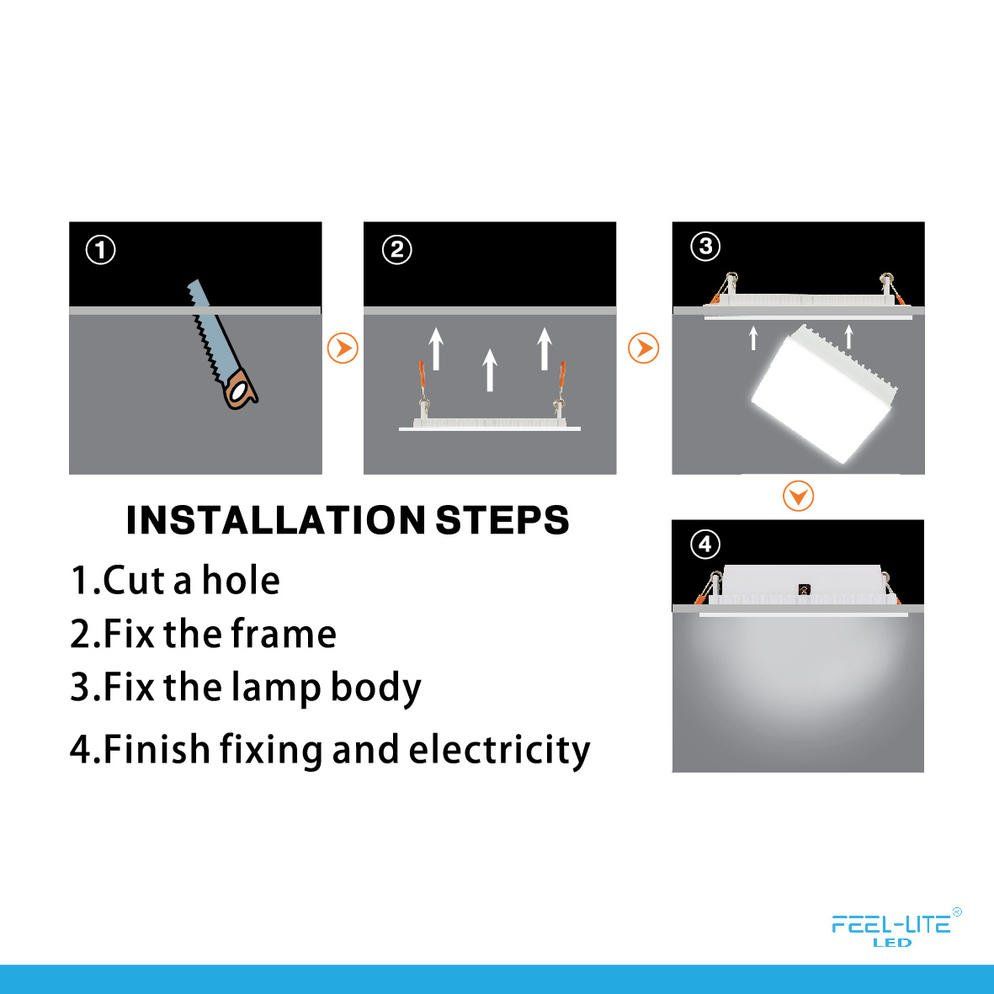 ①

②

③

④

INSTALLATION STEPS

1.Cut a hole

2.Fix the frame

3.Fix the lamp body

4.Finish fixing and electricity

FEEL-LITE®
LED